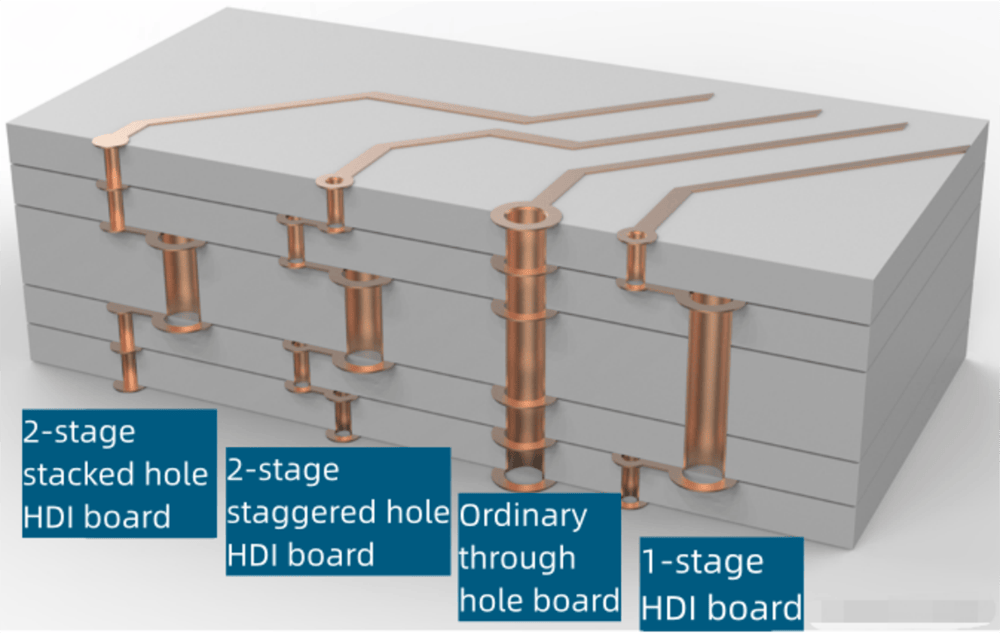 2-stage stacked hole HDI board

2-stage staggered hole HDI board

Ordinary through hole board

1-stage HDI board